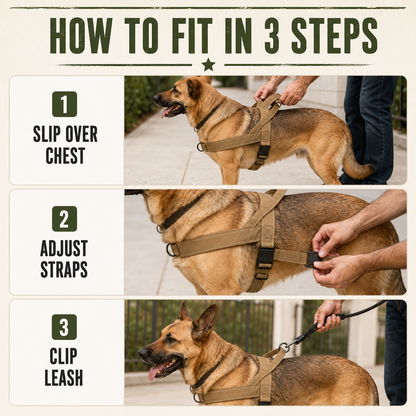 HOW TO FIT IN 3 STEPS

1
SLIP OVER CHEST

2
ADJUST STRAPS

3
CLIP LEASH